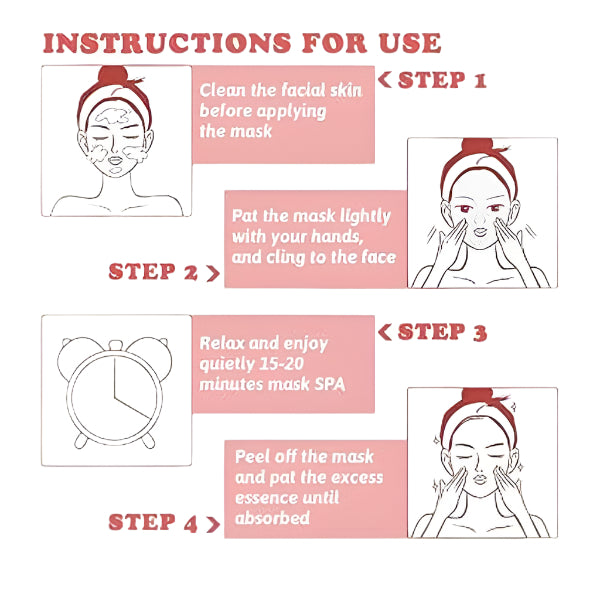 INSTRUCTIONS FOR USE

Clean the facial skin before applying the mask

< STEP 1

Pat the mask lightly with your hands, and cling to the face

STEP 2 >

Relax and enjoy quietly 15-20 minutes mask SPA

< STEP 3

Peel off the mask and pat the excess essence until absorbed

STEP 4 >