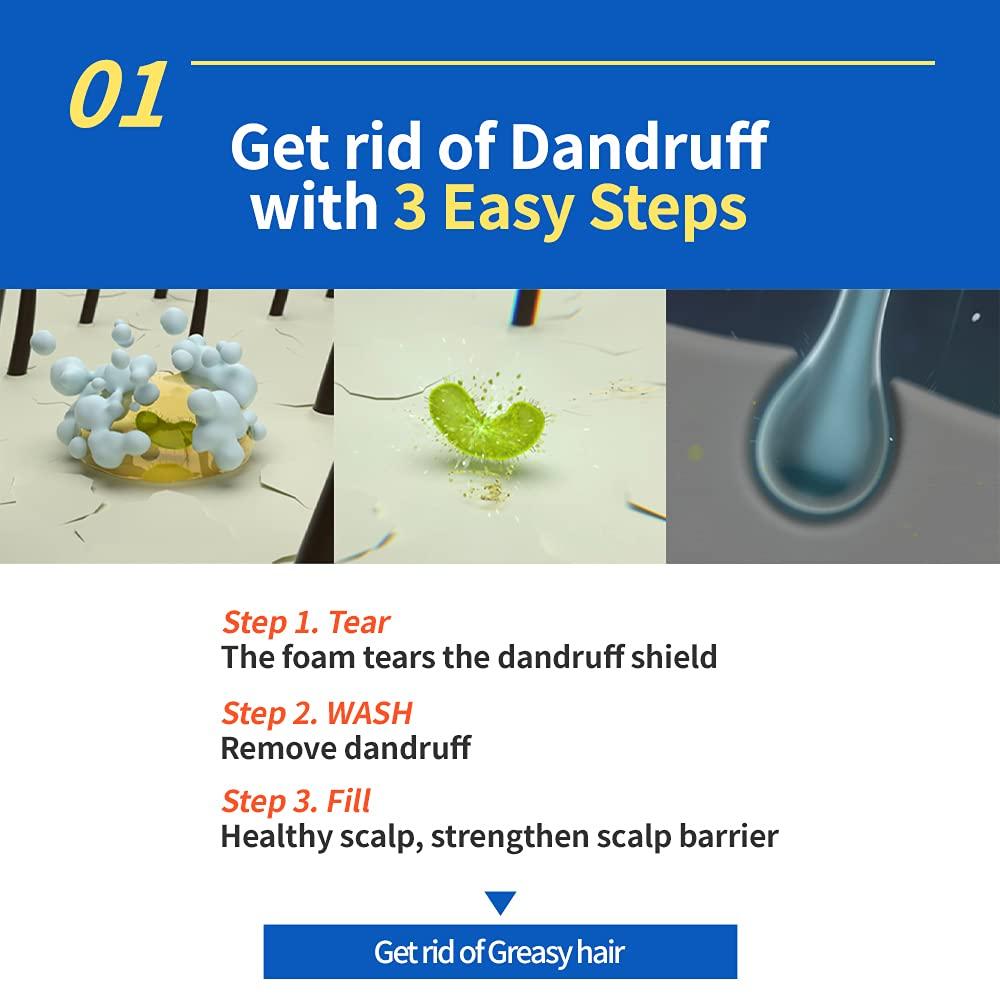 01

Get rid of Dandruff with 3 Easy Steps

Step 1. Tear
The foam tears the dandruff shield

Step 2. WASH
Remove dandruff

Step 3. Fill
Healthy scalp, strengthen scalp barrier

Get rid of Greasy hair