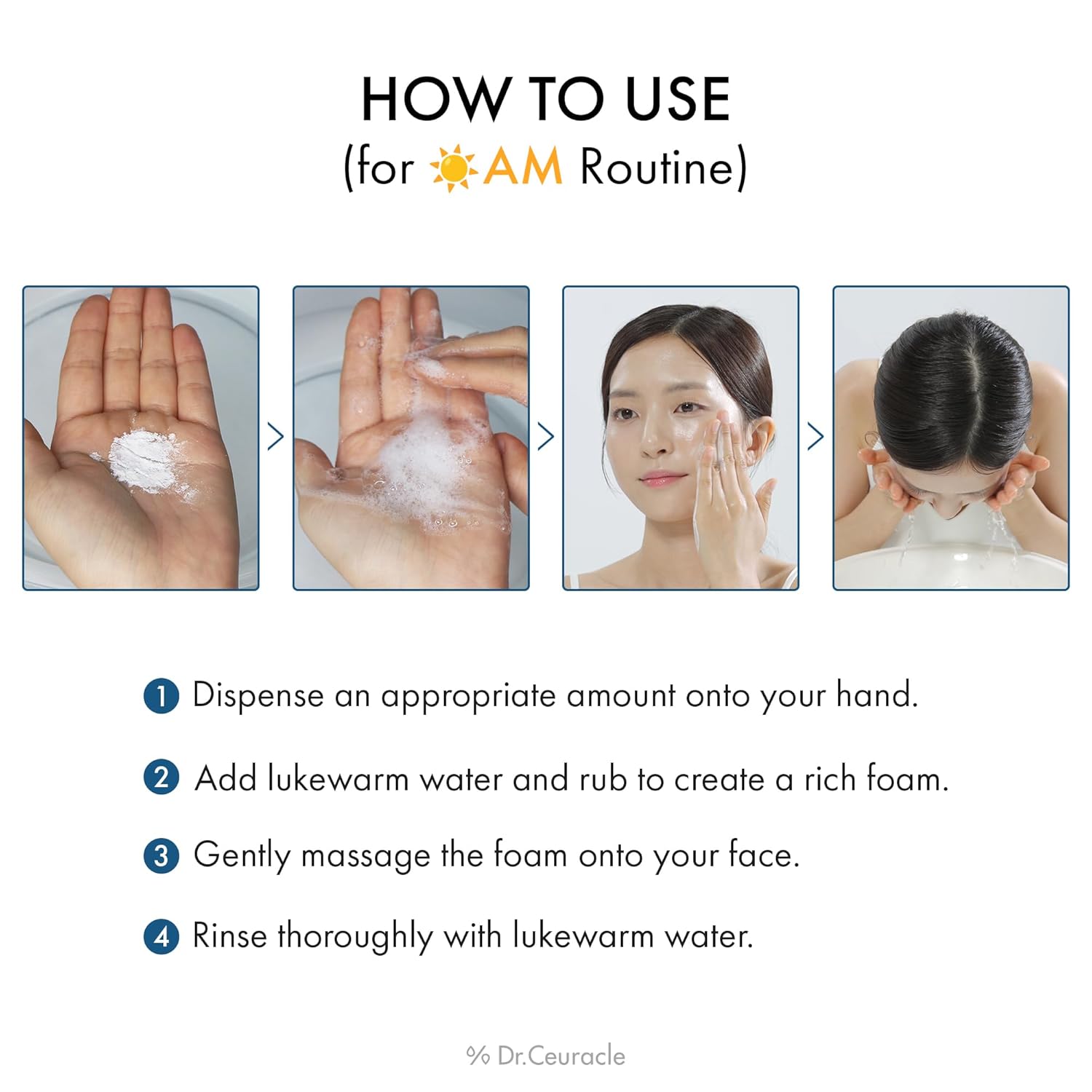 HOW TO USE
(for AM Routine)

1 Dispense an appropriate amount onto your hand.

2 Add lukewarm water and rub to create a rich foam.

3 Gently massage the foam onto your face.

4 Rinse thoroughly with lukewarm water.

% Dr.Ceuracle