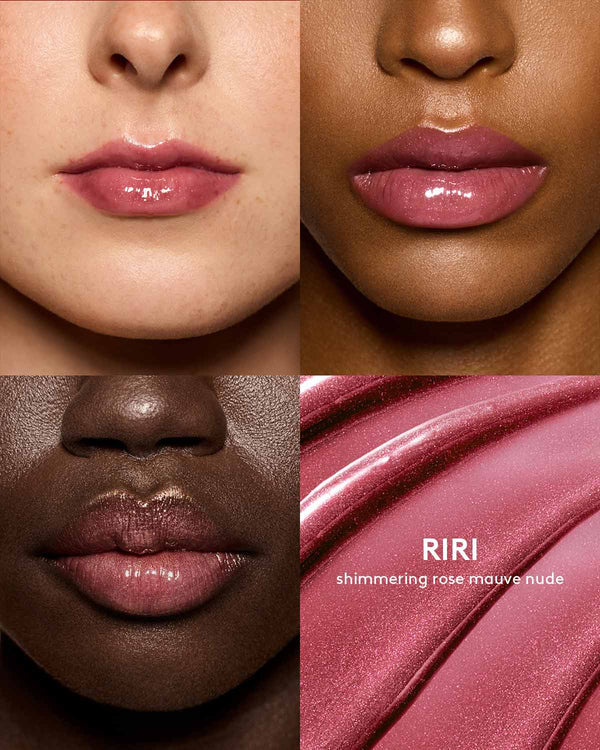 RIRI
shimmering rose mauve nude