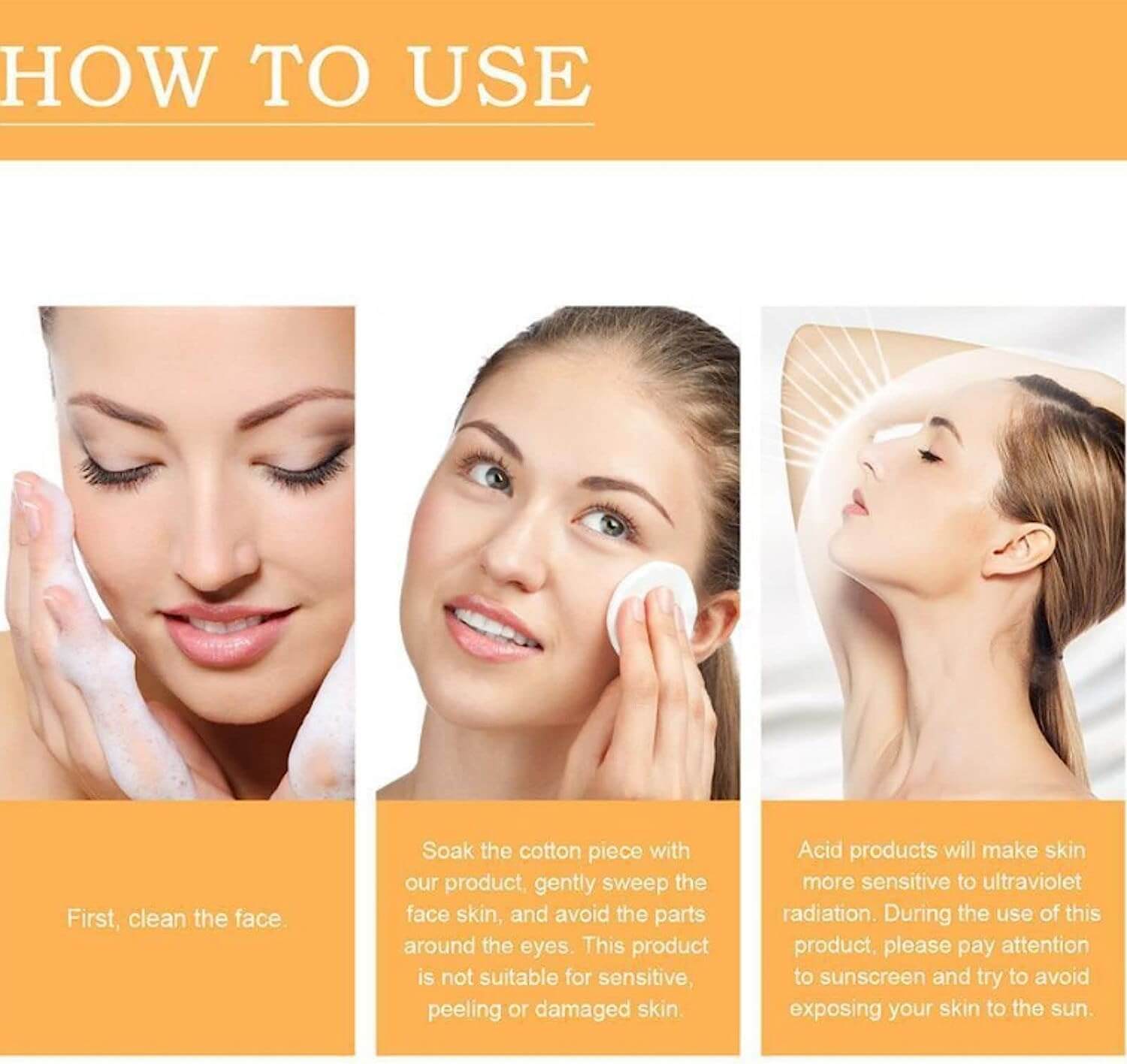 HOW TO USE

First, clean the face.

Soak the cotton piece with our product, gently sweep the face skin, and avoid the parts around the eyes. This product is not suitable for sensitive, peeling or damaged skin.

Acid products will make skin more sensitive to ultraviolet radiation. During the use of this product, please pay attention to sunscreen and try to avoid exposing your skin to the sun.